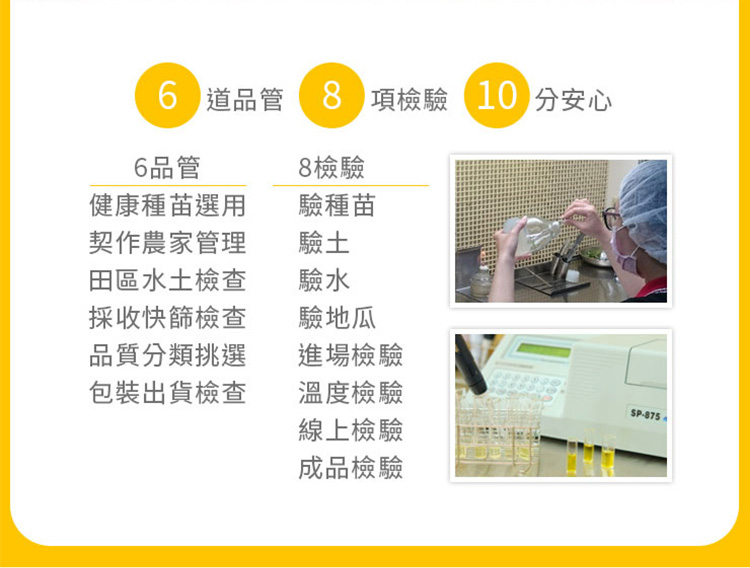 6 道品管 8 項檢驗 10 分安心

6品管
健康種苗選用
契作農家管理
田區水土檢查
採收快篩檢查
品質分類挑選
包裝出貨檢查

8檢驗
驗種苗
驗土
驗水
驗地瓜
進場檢驗
溫度檢驗
線上檢驗
成品檢驗

SP-875