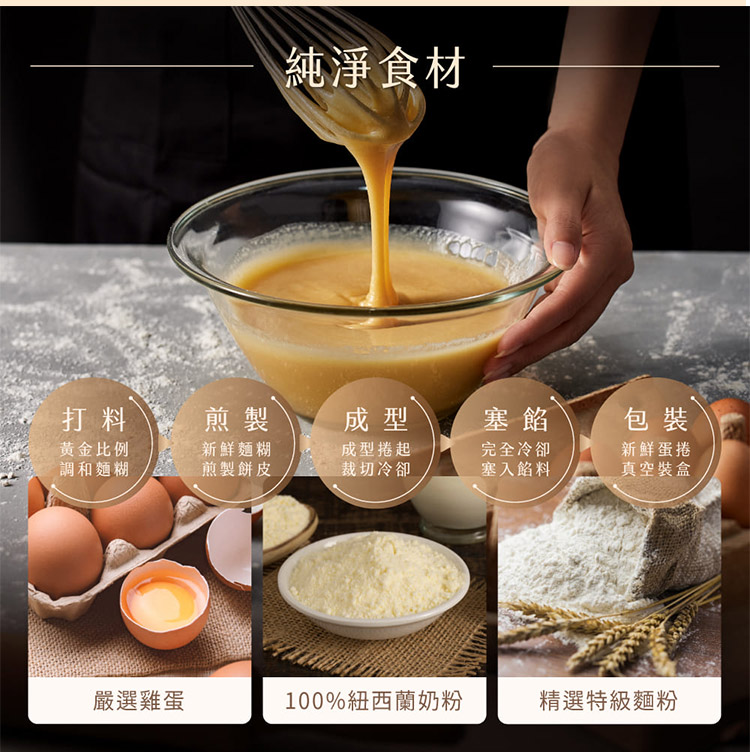 純淨食材

打料
黃金比例
調和麵糊

煎製
新鮮麵糊
煎製餅皮

成型
成型捲起
裁切冷卻

塞餡
完全冷卻
塞入餡料

包裝
新鮮蛋捲
真空裝盒

嚴選雞蛋

100%紐西蘭奶粉

精選特級麵粉